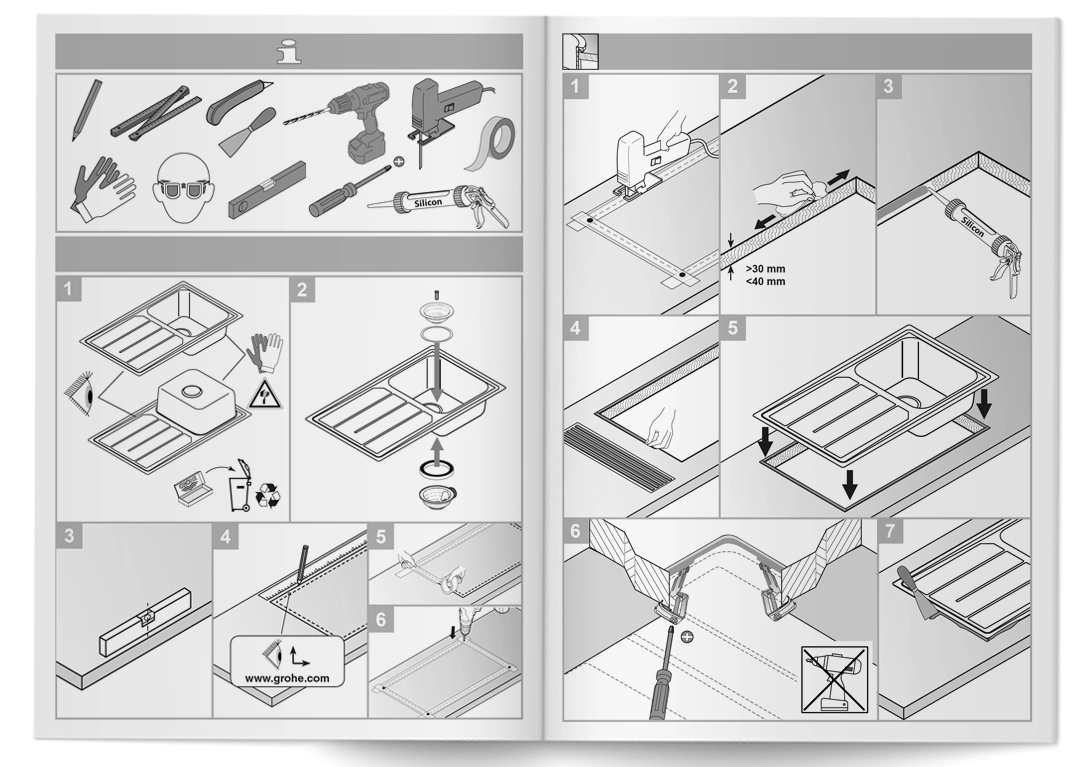 Silicon

1

2

3

4

www.grohe.com

5

6

1

2

>30 mm
<40 mm

3

Silicon

4

5

6

7